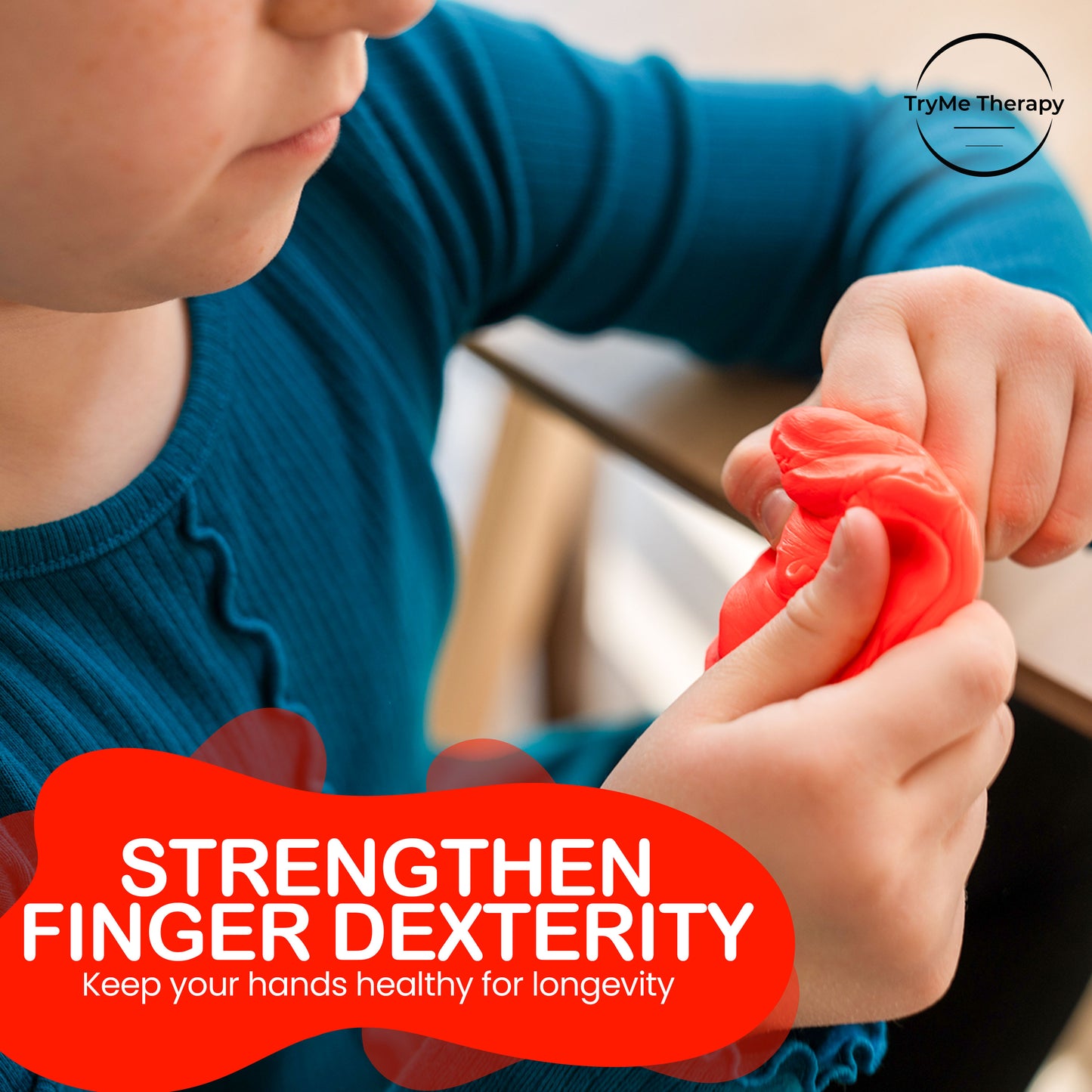 TryMe Therapy

STRENGTHEN FINGER DEXTERITY

Keep your hands healthy for longevity