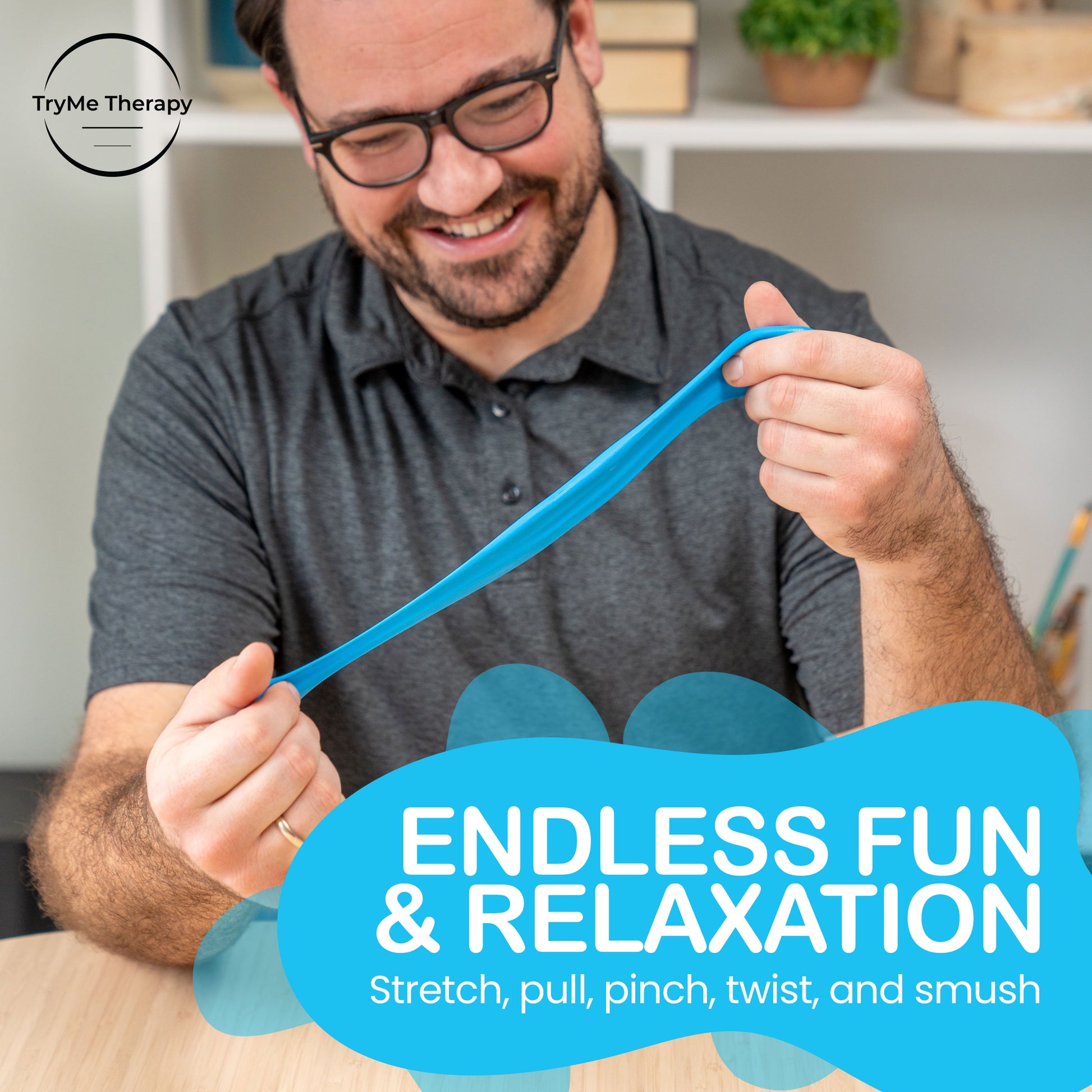 TryMe Therapy

ENDLESS FUN & RELAXATION

Stretch, pull, pinch, twist, and smush